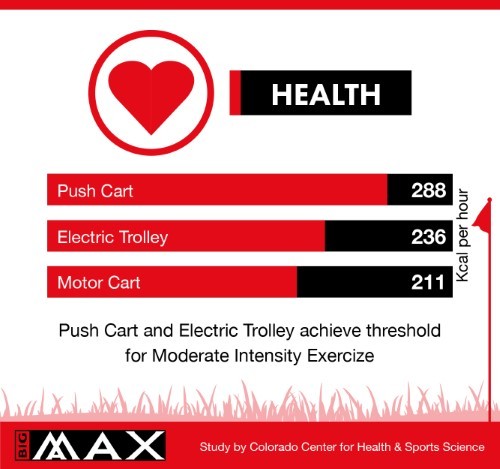 HEALTH

Push Cart 288
Electric Trolley 236
Motor Cart 211

Kcal per hour

Push Cart and Electric Trolley achieve threshold for Moderate Intensity Exercize

BIG MAX

Study by Colorado Center for Health & Sports Science